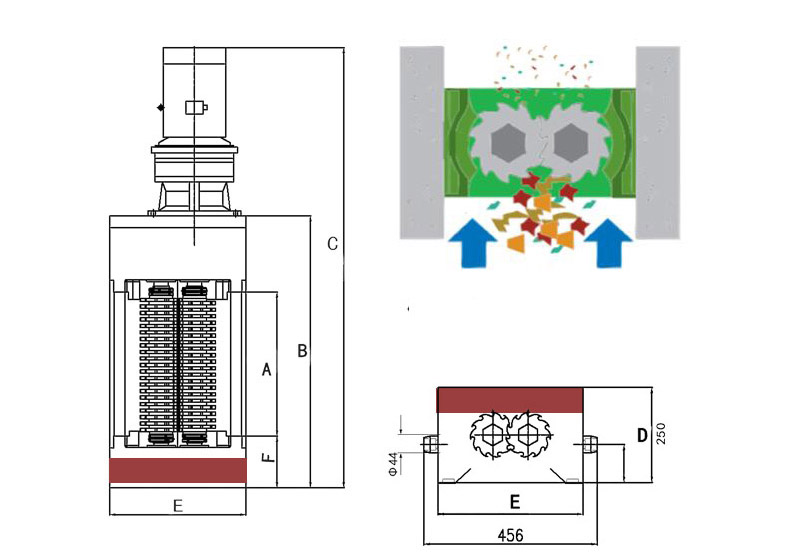 C
B
A
F
E
Φ44
D
250
E
456